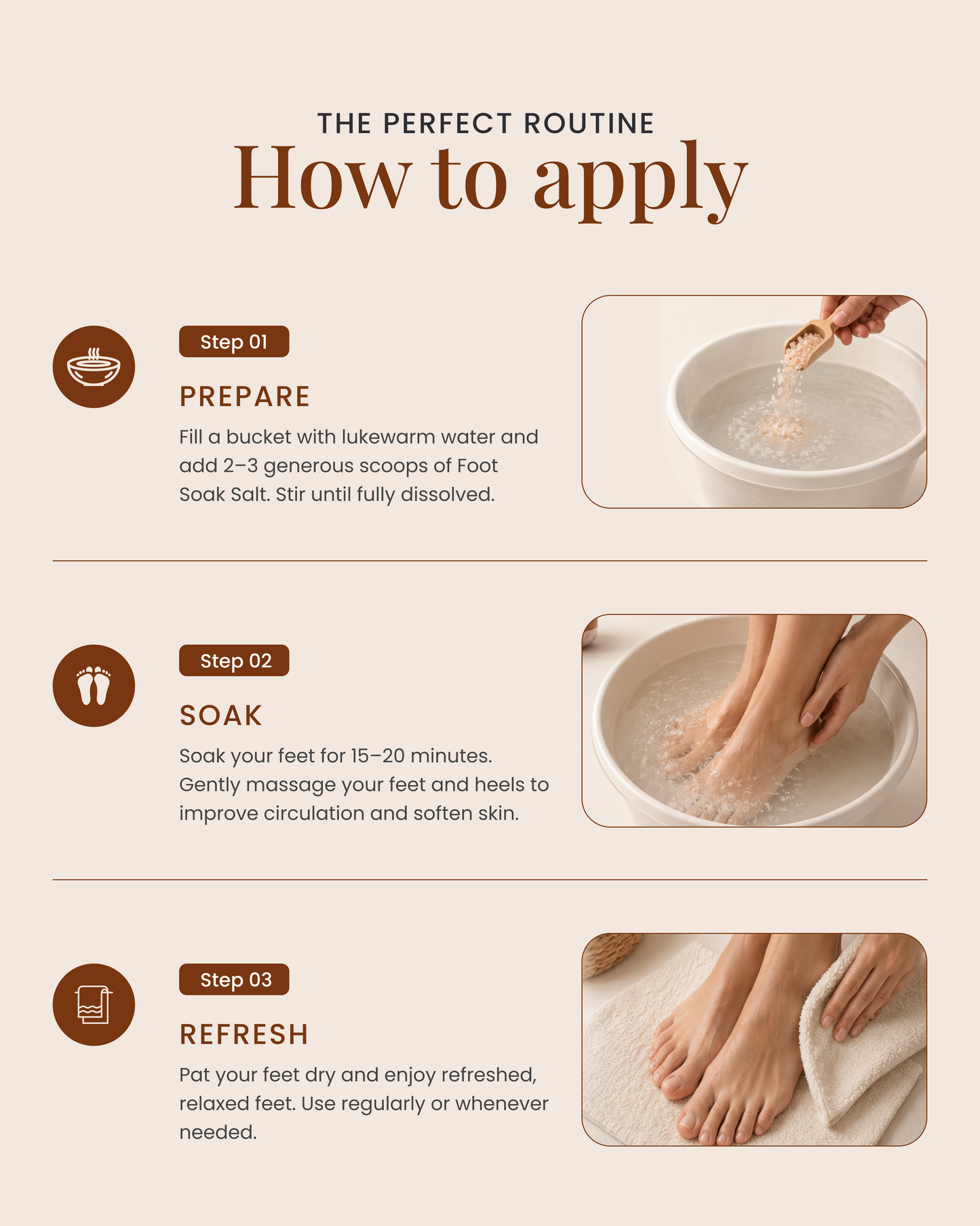 THE PERFECT ROUTINE
How to apply

Step 01
PREPARE
Fill a bucket with lukewarm water and add 2–3 generous scoops of Foot Soak Salt. Stir until fully dissolved.

Step 02
SOAK
Soak your feet for 15–20 minutes. Gently massage your feet and heels to improve circulation and soften skin.

Step 03
REFRESH
Pat your feet dry and enjoy refreshed, relaxed feet. Use regularly or whenever needed.